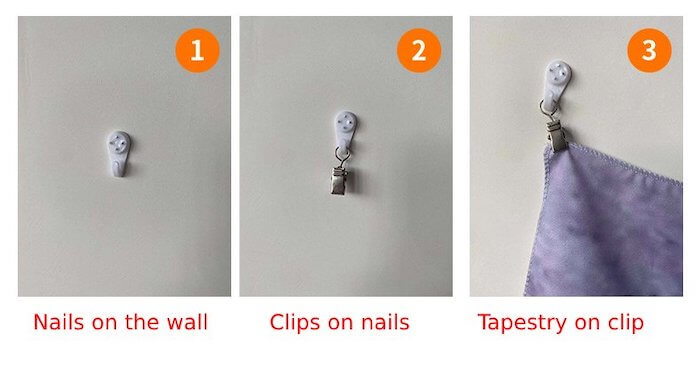 1

Nails on the wall

2

Clips on nails

3

Tapestry on clip