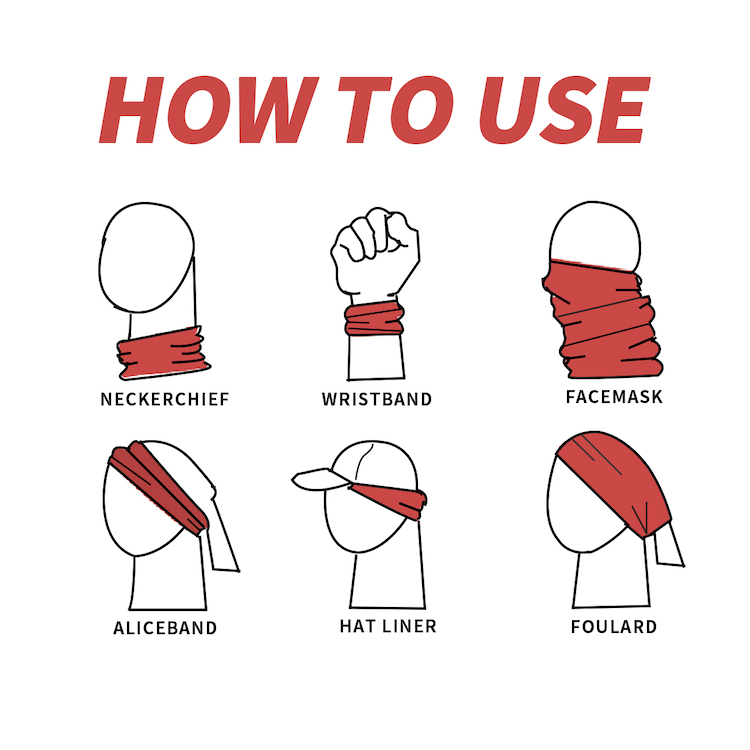 HOW TO USE

NECKERCHIEF

WRISTBAND

FACEMASK

ALICEBAND

HAT LINER

FOULARD